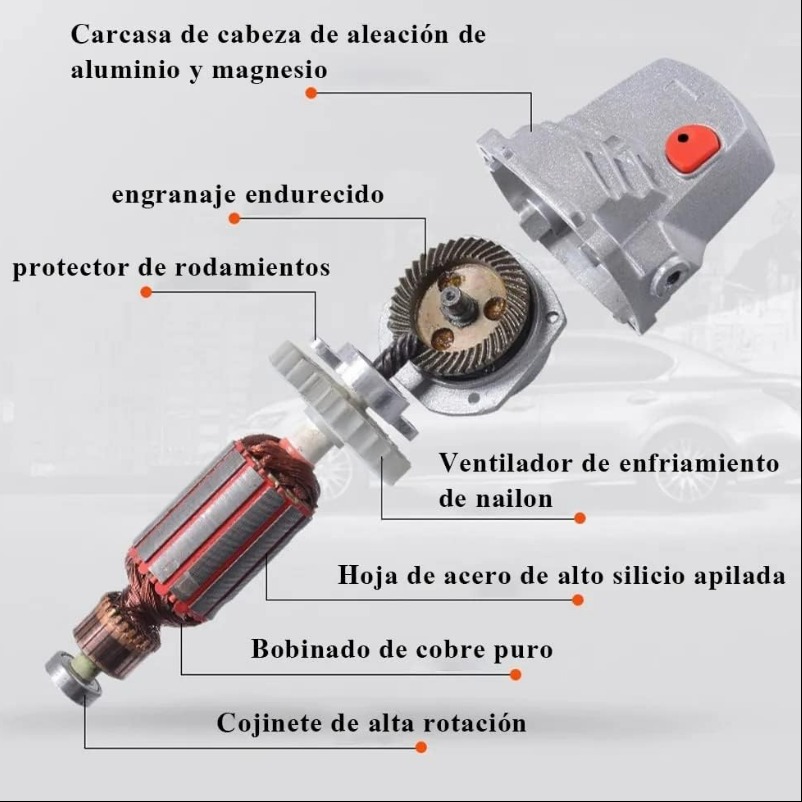 Carcasa de cabeza de aleación de aluminio y magnesio

engranaje endurecido

protector de rodamientos

Ventilador de enfriamiento de nailon

Hoja de acero de alto silicio apilada

Bobinado de cobre puro

Cojinete de alta rotación